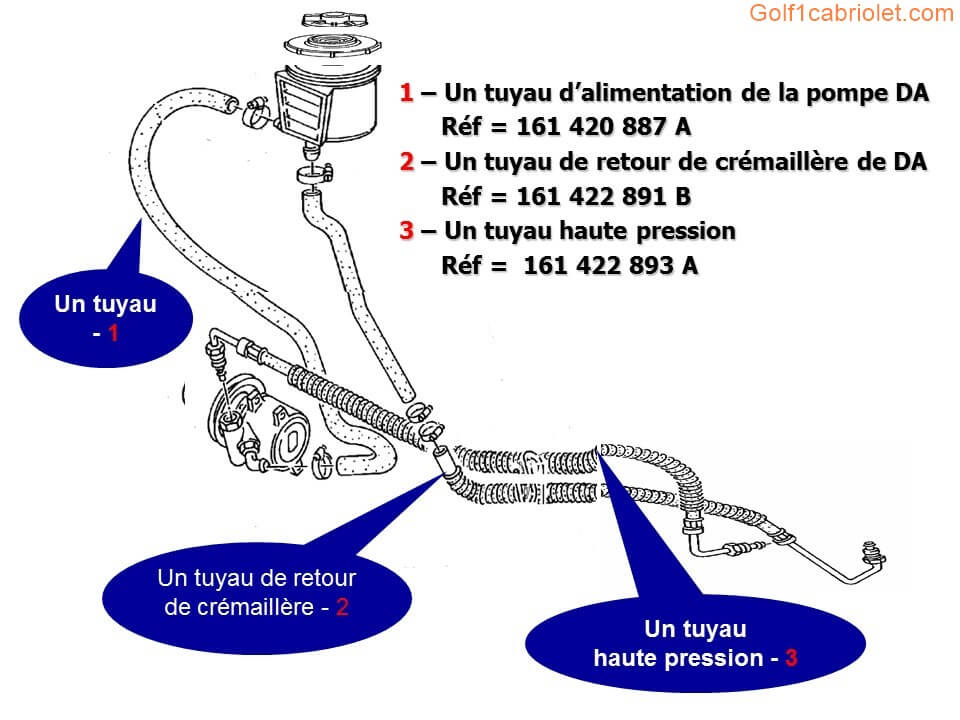 Golf1cabriolet.com

1 – Un tuyau d'alimentation de la pompe DA
Réf = 161 420 887 A
2 – Un tuyau de retour de crémaillère de DA
Réf = 161 422 891 B
3 – Un tuyau haute pression
Réf = 161 422 893 A

Un tuyau - 1

Un tuyau de retour de crémaillère - 2

Un tuyau haute pression - 3