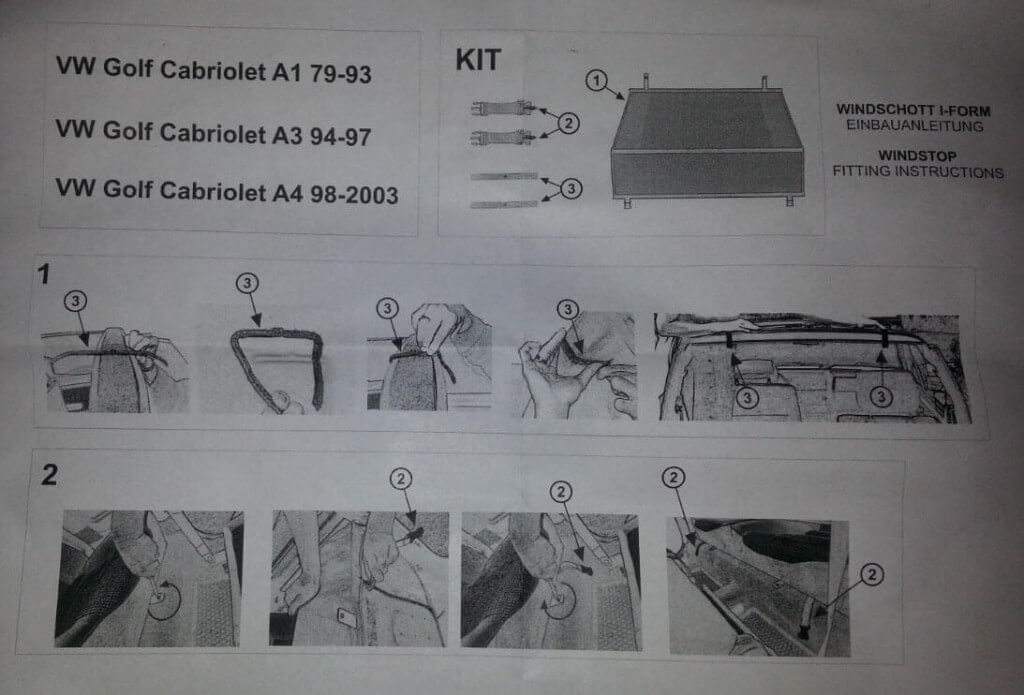 VW Golf Cabriolet A1 79-93

VW Golf Cabriolet A3 94-97

VW Golf Cabriolet A4 98-2003

KIT

1

2

3

WINDSCHOTT I-FORM
EINBAUANLEITUNG

WINDSTOP
FITTING INSTRUCTIONS

1

3

3

3

3

3

3

2

2

2

2

2