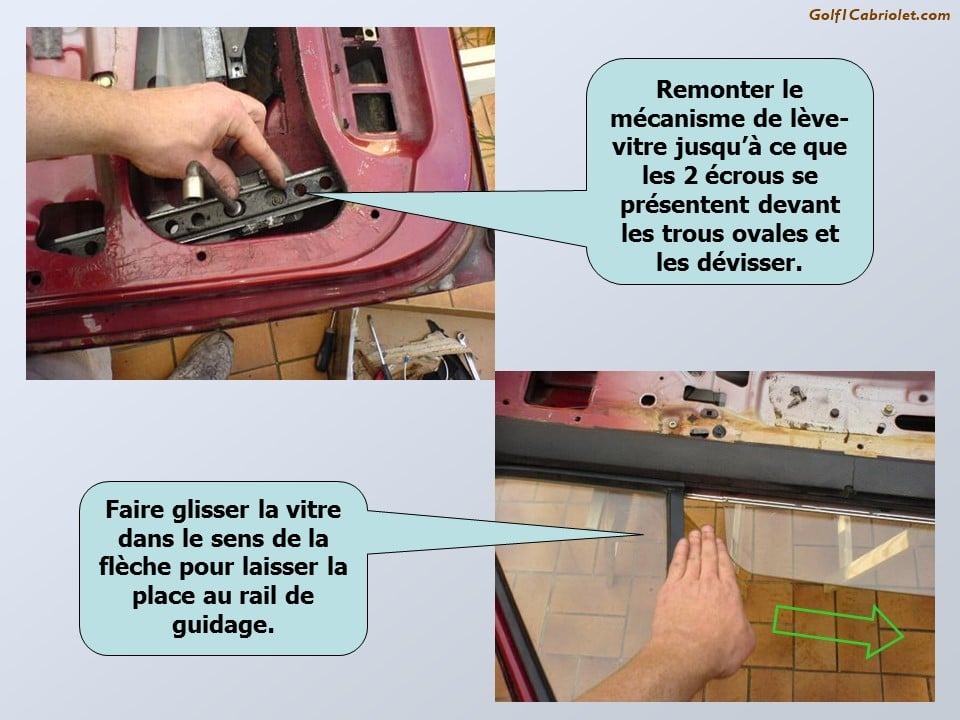 Golf1Cabriolet.com

Remonter le mécanisme de lève-vitre jusqu'à ce que les 2 écrous se présentent devant les trous ovales et les dévisser.

Faire glisser la vitre dans le sens de la flèche pour laisser la place au rail de guidage.