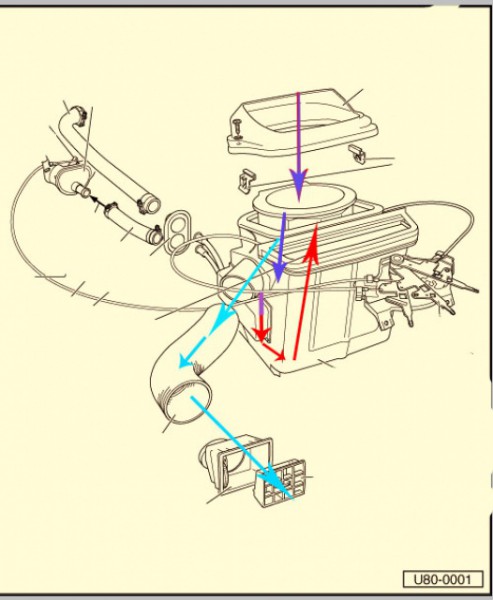 U80-0001