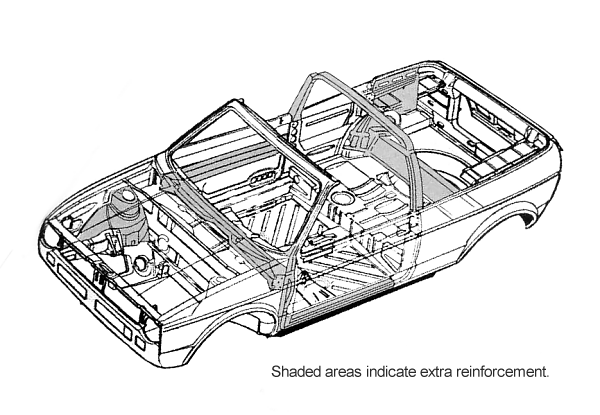 Shaded areas indicate extra reinforcement.