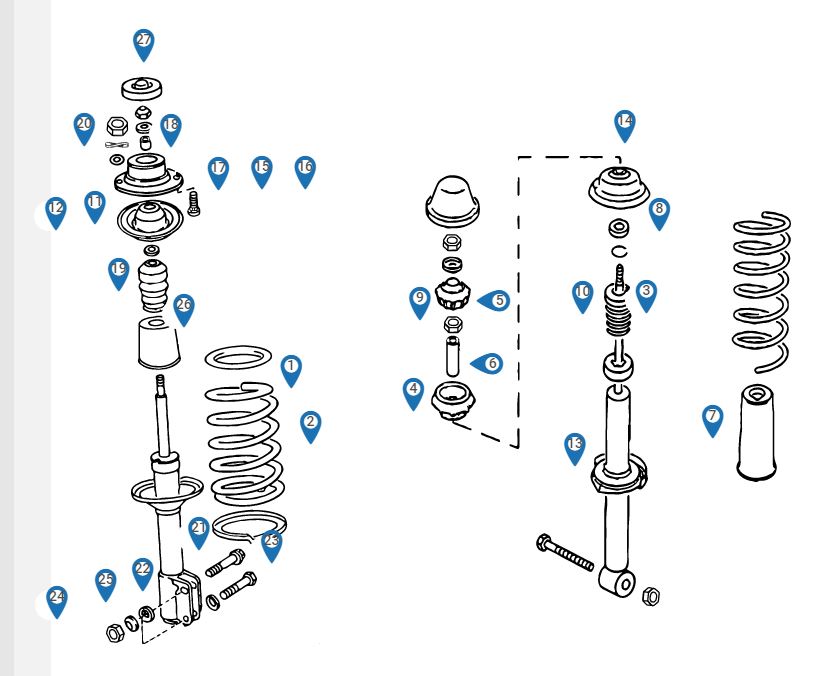 27
20
18
17
15
16
12
11
19
26
1
2
21
23
25
22
24
14
8
9
5
10
3
6
4
7
13