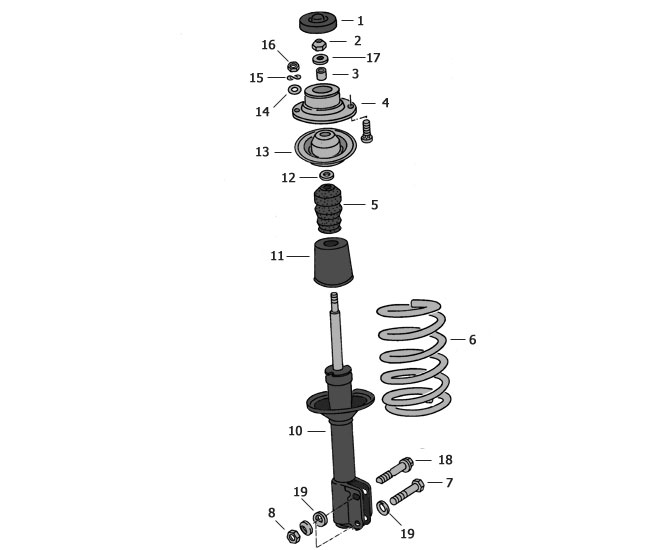 1
2
16
17
15
3
14
4
13
12
5
11
6
10
18
7
19
8
19